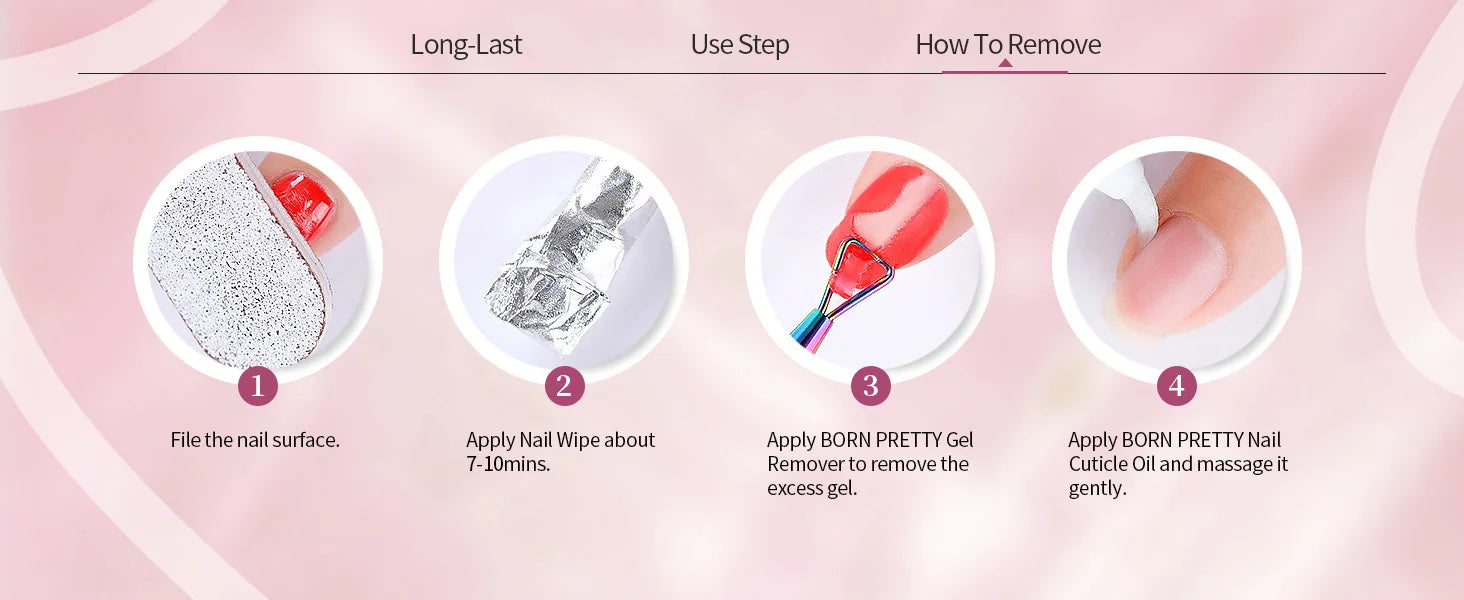 Long-Last Use Step How To Remove

1
File the nail surface.

2
Apply Nail Wipe about 7-10mins.

3
Apply BORN PRETTY Gel Remover to remove the excess gel.

4
Apply BORN PRETTY Nail Cuticle Oil and massage it gently.