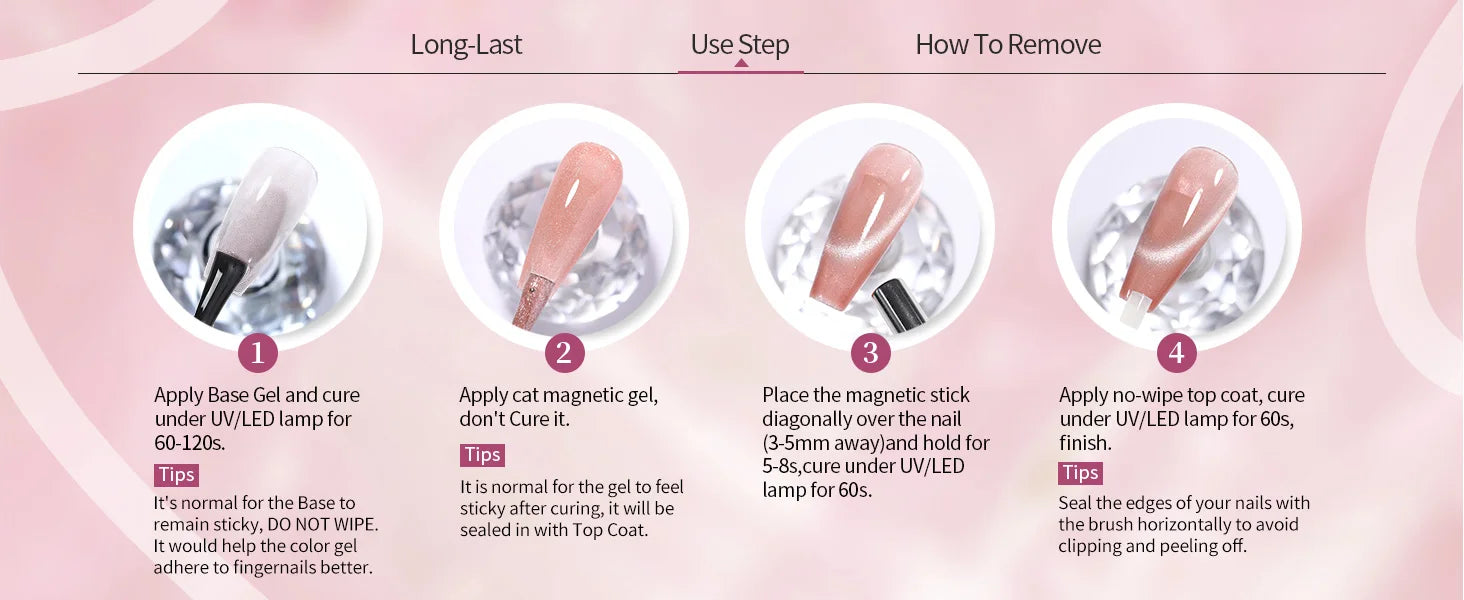 Long-Last Use Step How To Remove

1
Apply Base Gel and cure under UV/LED lamp for 60-120s.
Tips
It's normal for the Base to remain sticky, DO NOT WIPE. It would help the color gel adhere to fingernails better.

2
Apply cat magnetic gel, don't Cure it.
Tips
It is normal for the gel to feel sticky after curing, it will be sealed in with Top Coat.

3
Place the magnetic stick diagonally over the nail (3-5mm away)and hold for 5-8s,cure under UV/LED lamp for 60s.

4
Apply no-wipe top coat, cure under UV/LED lamp for 60s, finish.
Tips
Seal the edges of your nails with the brush horizontally to avoid clipping and peeling off.