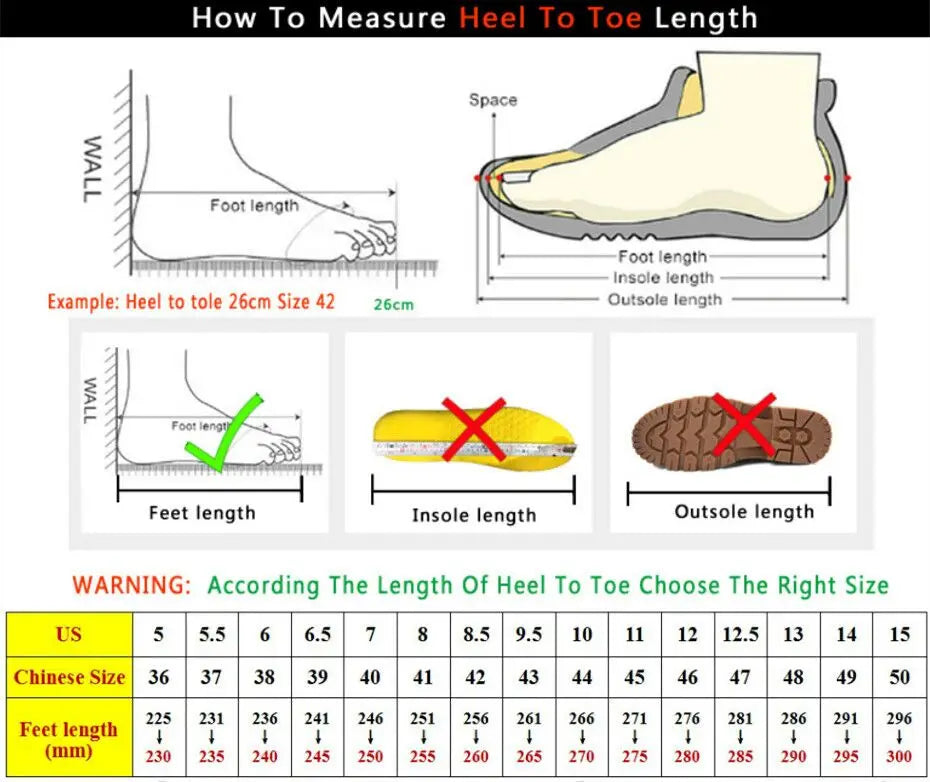 How To Measure Heel To Toe Length

WALL

Foot length

Example: Heel to tole 26cm Size 42

26cm

Space

Foot length
Insole length
Outsole length

WALL

Foot length

Feet length

Insole length

Outsole length

WARNING: According The Length Of Heel To Toe Choose The Right Size

| US | 5 | 5.5 | 6 | 6.5 | 7 | 8 | 8.5 | 9.5 | 10 | 11 | 12 | 12.5 | 13 | 14 | 15 |
|---|---|---|---|---|---|---|---|---|---|---|---|---|---|---|---|
| Chinese Size | 36 | 37 | 38 | 39 | 40 | 41 | 42 | 43 | 44 | 45 | 46 | 47 | 48 | 49 | 50 |
| Feet length (mm) | 225 ↓ 230 | 231 ↓ 235 | 236 ↓ 240 | 241 ↓ 245 | 246 ↓ 250 | 251 ↓ 255 | 256 ↓ 260 | 261 ↓ 265 | 266 ↓ 270 | 271 ↓ 275 | 276 ↓ 280 | 281 ↓ 285 | 286 ↓ 290 | 291 ↓ 295 | 296 ↓ 300 |