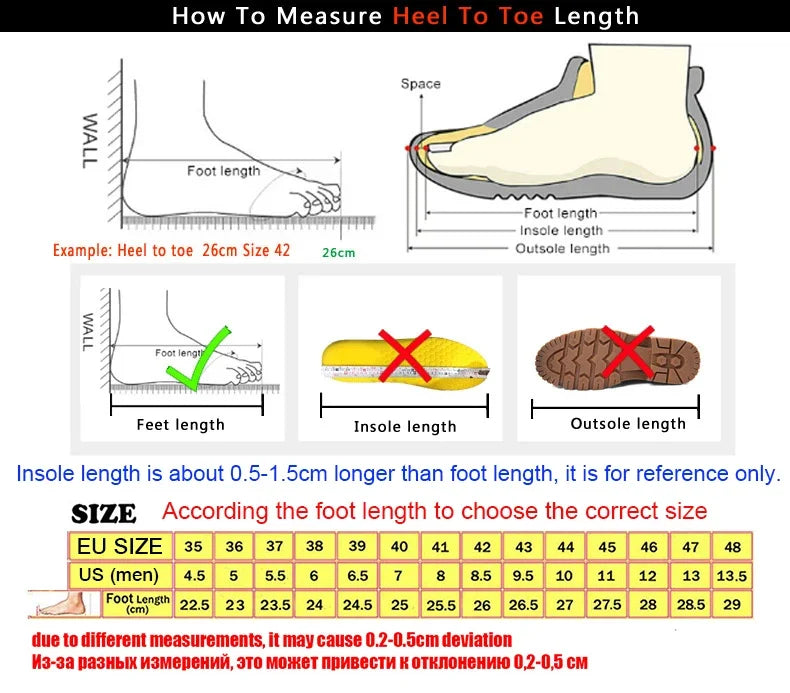 How To Measure Heel To Toe Length

WALL

Foot length

Example: Heel to toe 26cm Size 42

26cm

Space

Foot length

Insole length

Outsole length

WALL

Foot length

Feet length

Insole length

Outsole length

Insole length is about 0.5-1.5cm longer than foot length, it is for reference only.

SIZE According the foot length to choose the correct size

| EU SIZE | 35 | 36 | 37 | 38 | 39 | 40 | 41 | 42 | 43 | 44 | 45 | 46 | 47 | 48 |
|---|---|---|---|---|---|---|---|---|---|---|---|---|---|---|
| US (men) | 4.5 | 5 | 5.5 | 6 | 6.5 | 7 | 8 | 8.5 | 9.5 | 10 | 11 | 12 | 13 | 13.5 |
| Foot Length (cm) | 22.5 | 23 | 23.5 | 24 | 24.5 | 25 | 25.5 | 26 | 26.5 | 27 | 27.5 | 28 | 28.5 | 29 |

due to different measurements, it may cause 0.2-0.5cm deviation
Из-за разных измерений, это может привести к отклонению 0,2-0,5 см