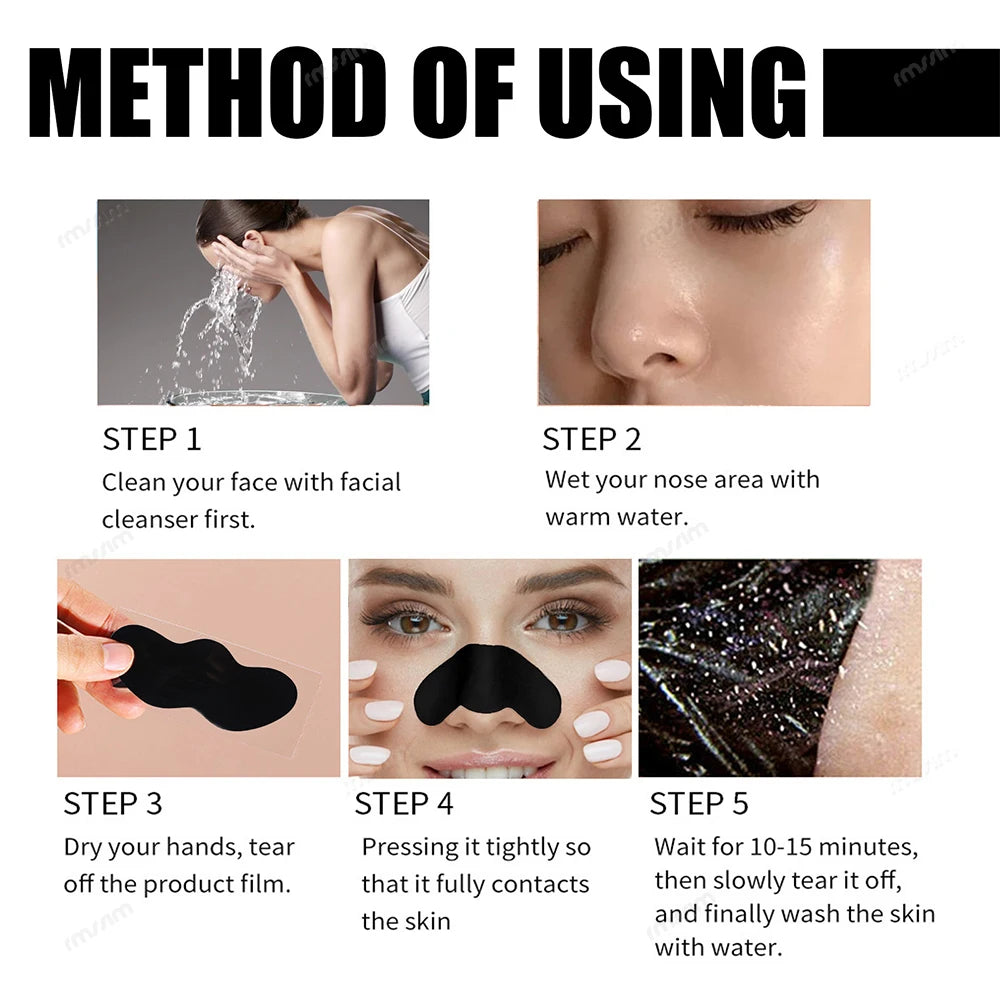 METHOD OF USING

STEP 1
Clean your face with facial cleanser first.

STEP 2
Wet your nose area with warm water.

STEP 3
Dry your hands, tear off the product film.

STEP 4
Pressing it tightly so that it fully contacts the skin

STEP 5
Wait for 10-15 minutes, then slowly tear it off, and finally wash the skin with water.