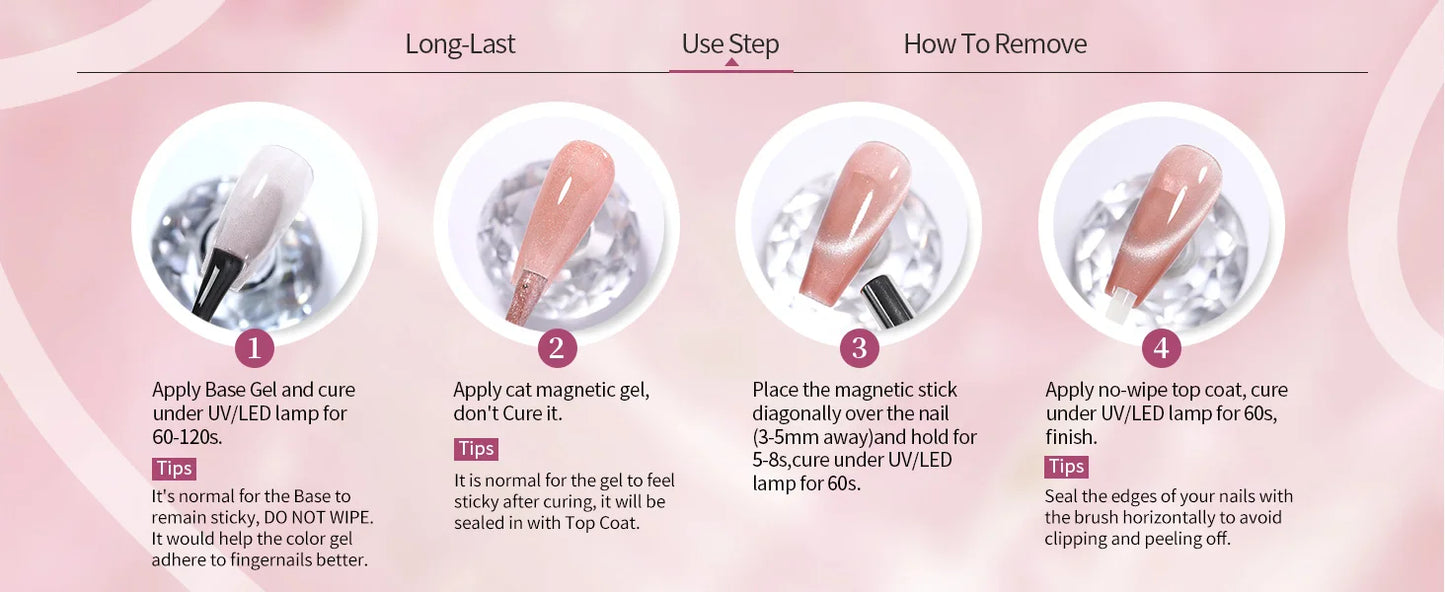 Long-Last Use Step How To Remove

1

Apply Base Gel and cure under UV/LED lamp for 60-120s.

Tips

It's normal for the Base to remain sticky, DO NOT WIPE. It would help the color gel adhere to fingernails better.

2

Apply cat magnetic gel, don't Cure it.

Tips

It is normal for the gel to feel sticky after curing, it will be sealed in with Top Coat.

3

Place the magnetic stick diagonally over the nail (3-5mm away)and hold for 5-8s,cure under UV/LED lamp for 60s.

4

Apply no-wipe top coat, cure under UV/LED lamp for 60s, finish.

Tips

Seal the edges of your nails with the brush horizontally to avoid clipping and peeling off.